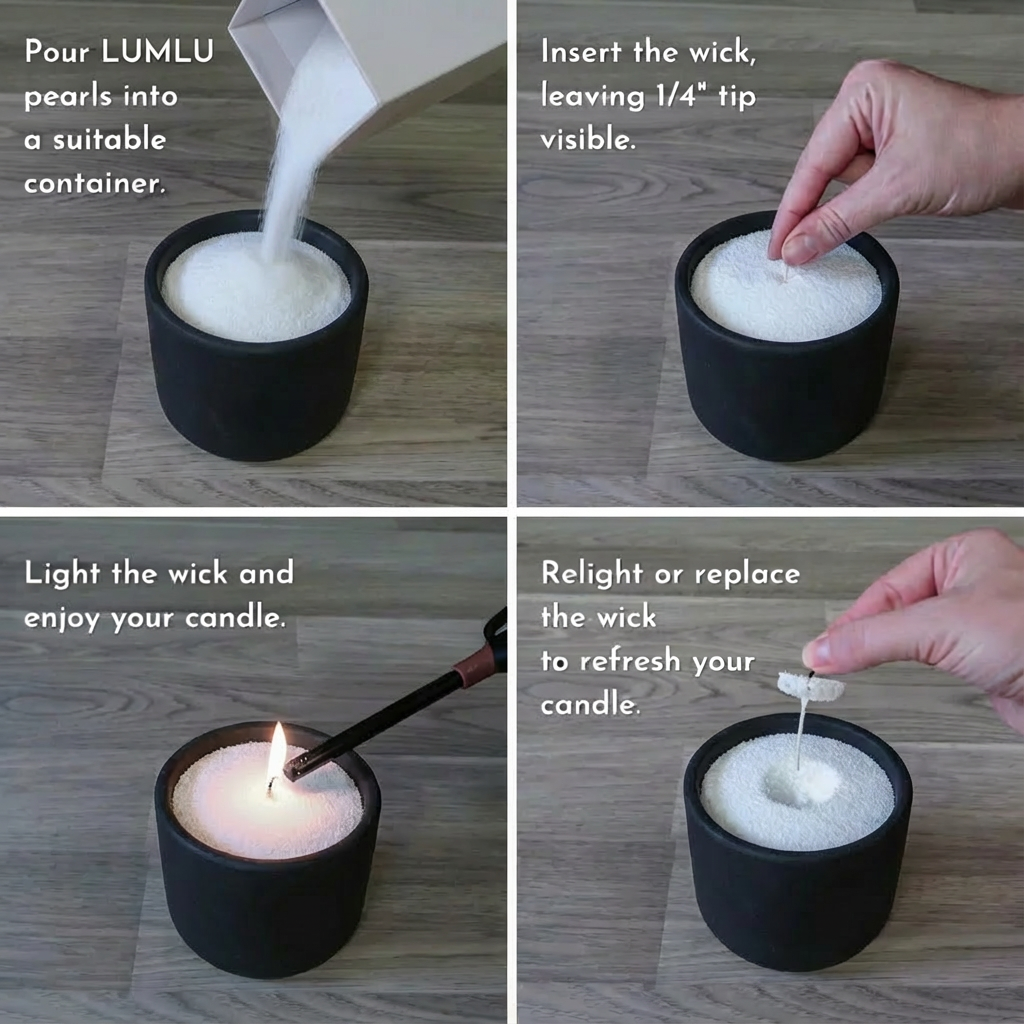 Pour LUMLU pearls into a suitable container.

Insert the wick, leaving 1/4" tip visible.

Light the wick and enjoy your candle.

Relight or replace the wick to refresh your candle.